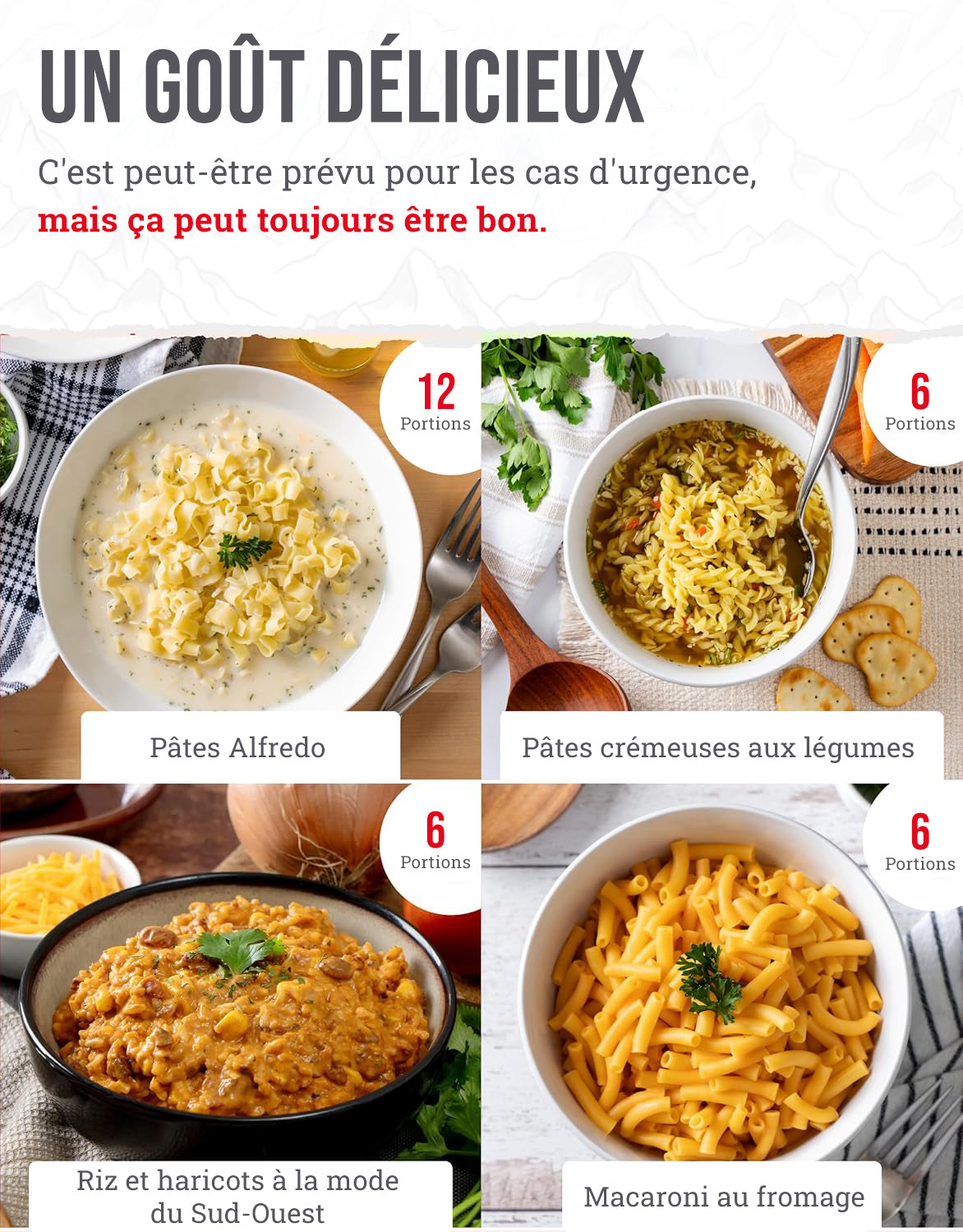 UN GOÛT DÉLICIEUX

C'est peut-être prévu pour les cas d'urgence, mais ça peut toujours être bon.

12
Portions

Pâtes Alfredo

6
Portions

Pâtes crémeuses aux légumes

6
Portions

Riz et haricots à la mode du Sud-Ouest

6
Portions

Macaroni au fromage